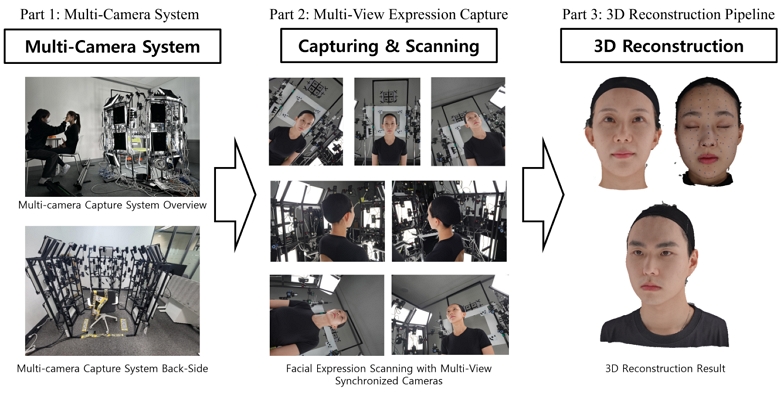 Part 1: Multi-Camera System

Multi-Camera System

Multi-camera Capture System Overview

Multi-camera Capture System Back-Side

Part 2: Multi-View Expression Capture

Capturing & Scanning

Facial Expression Scanning with Multi-View Synchronized Cameras

Part 3: 3D Reconstruction Pipeline

3D Reconstruction

3D Reconstruction Result